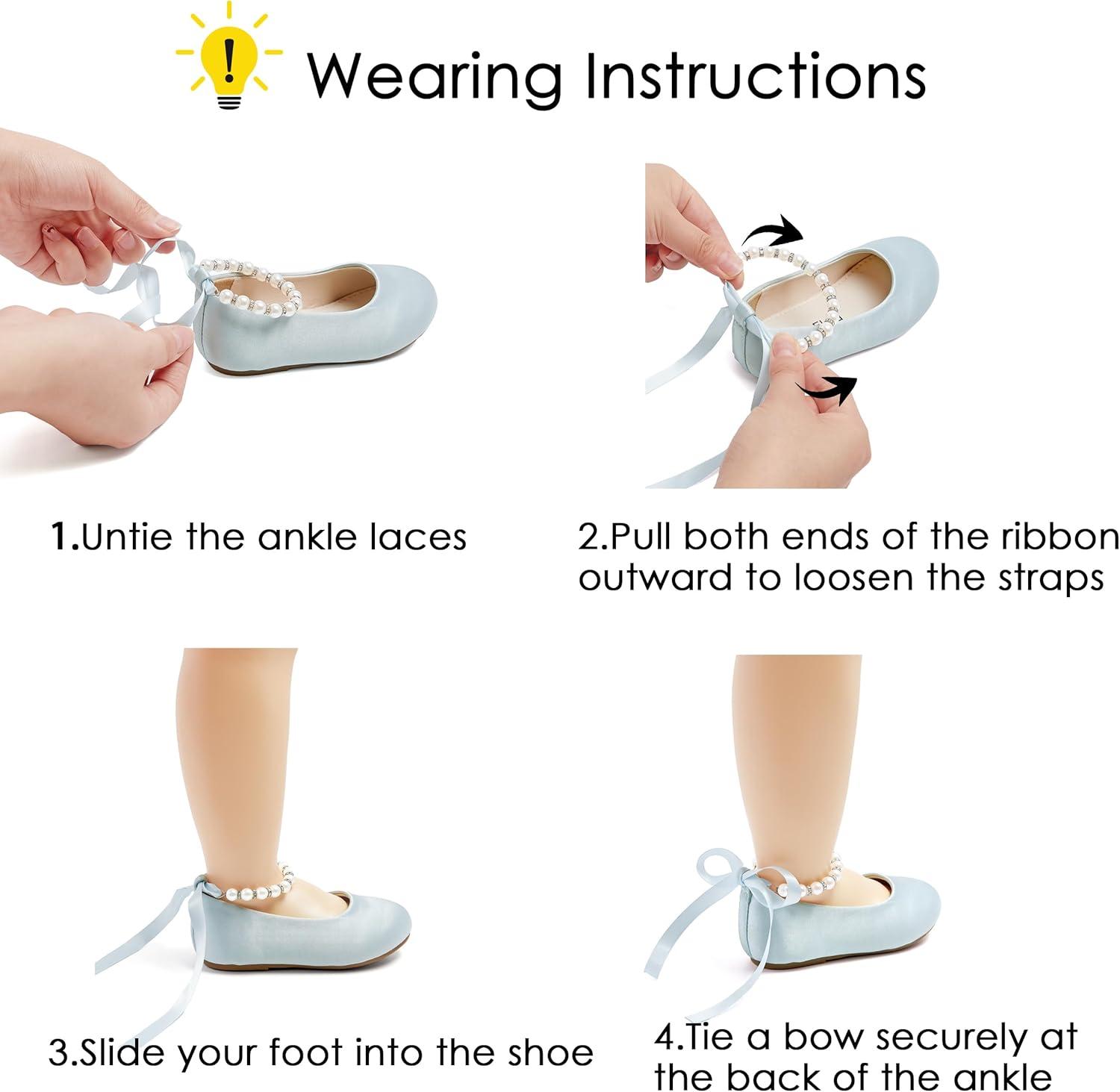 Wearing Instructions

1.Untie the ankle laces

2.Pull both ends of the ribbon outward to loosen the straps

3.Slide your foot into the shoe

4.Tie a bow securely at the back of the ankle